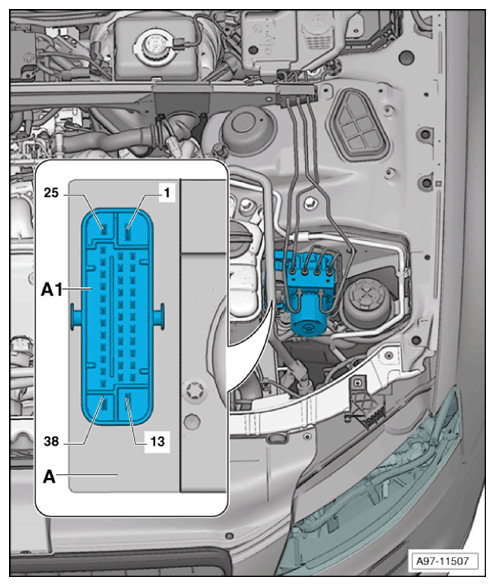 25
1
A1
38
13
A
A97-11507