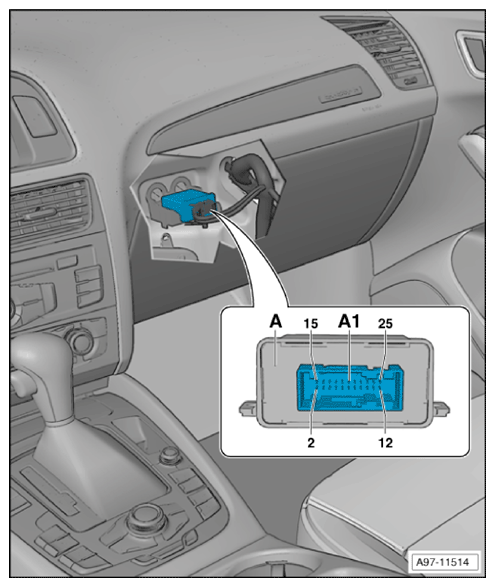 A
15
A1
25
2
12
A97-11514