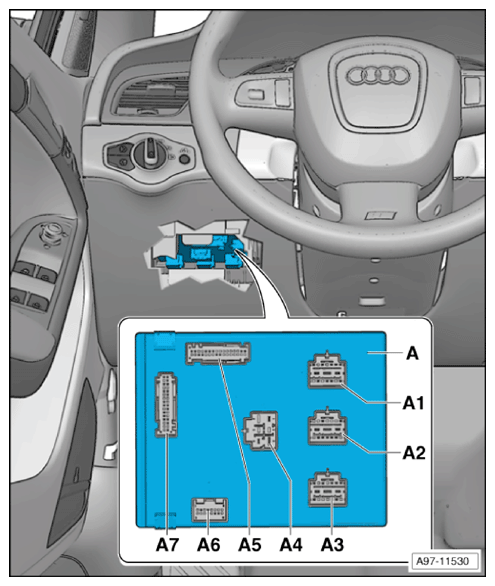 A
A1
A2
A7
A6
A5
A4
A3
A97-11530