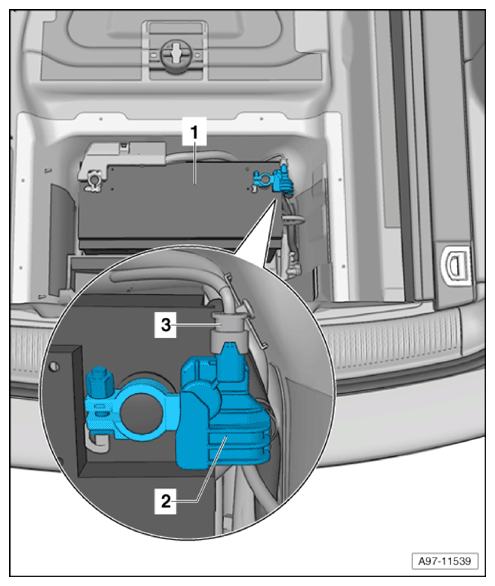 1
3
2
A97-11539