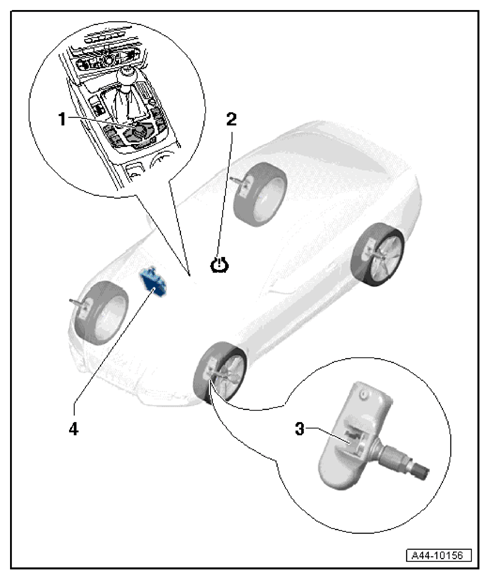 1
2
4
3
A44-10156