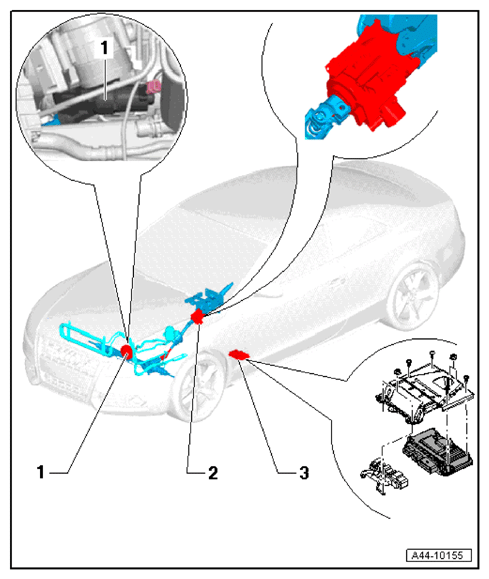 1

1

2

3

A44-10155