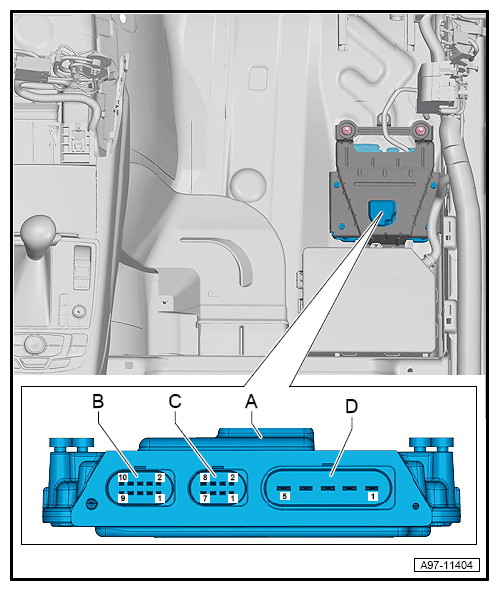 B
C
A
D
10
2
9
1
8
2
7
1
5
1
A97-11404