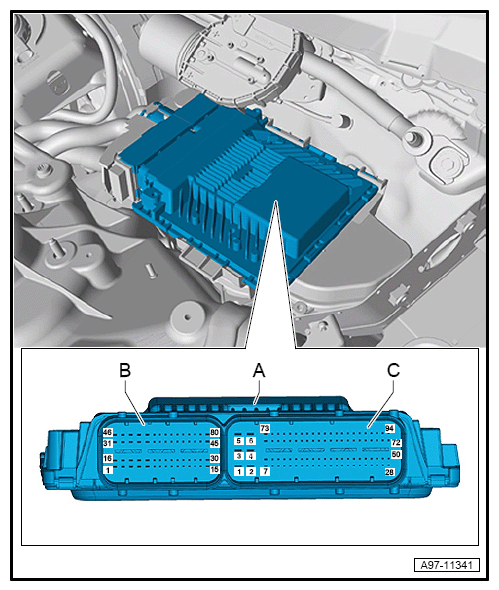 B
A
C
46
80
31
45
16
30
1
15
73
94
5
6
72
3
4
50
1
2
7
28
A97-11341