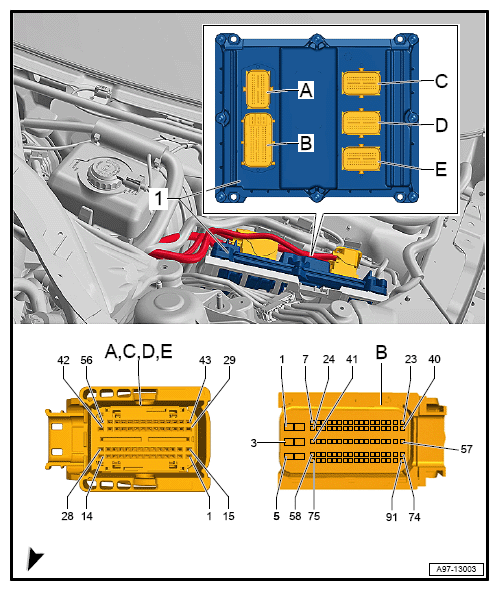 A
B
C
D
E
1

A,C,D,E
42
56
43
29
28
14
1
15

B
1
7
24
41
23
40
3
57
5
58
75
91
74

A97-13003