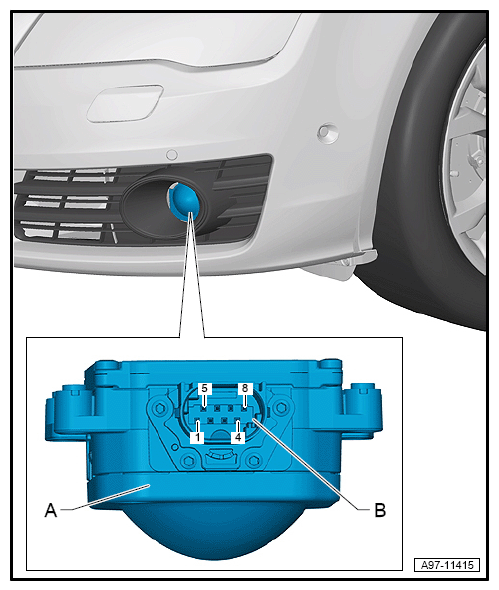 5
8
1
4
A
B
A97-11415