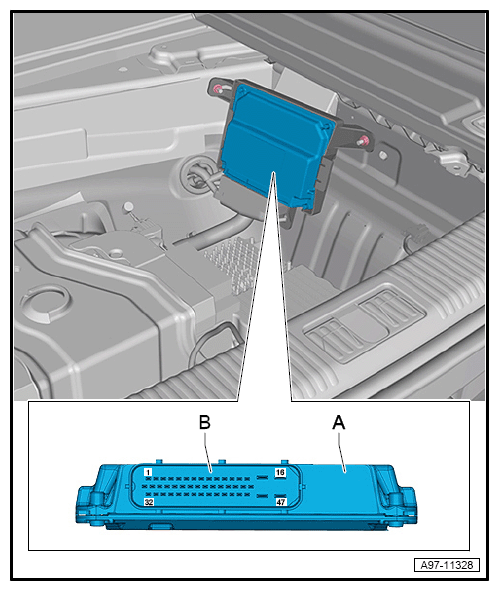 B
A
1
16
32
47
A97-11328