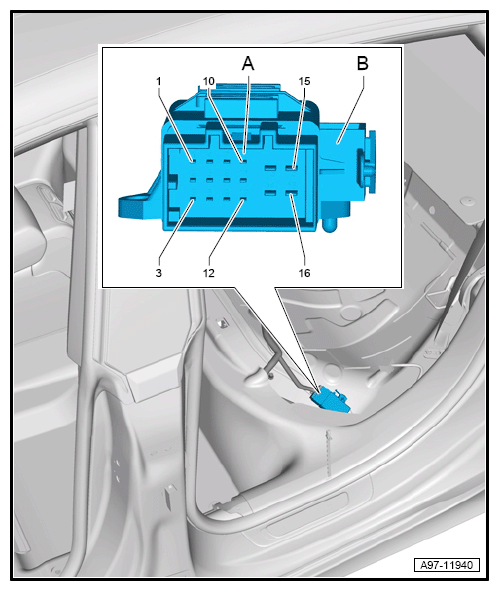 A
B
1
10
15
3
12
16
A97-11940