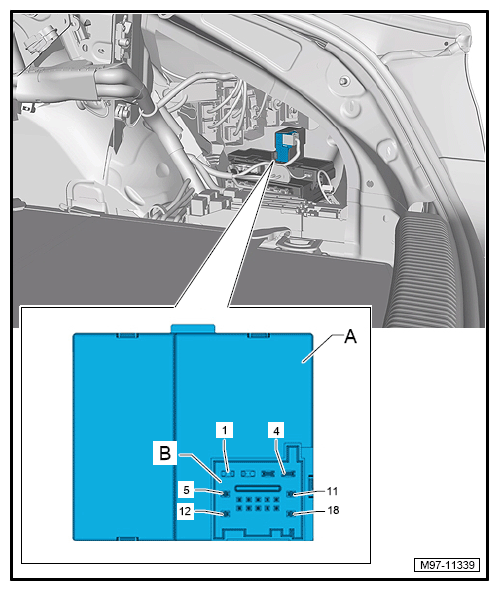 A

B

1

4

5

11

12

18

M97-11339