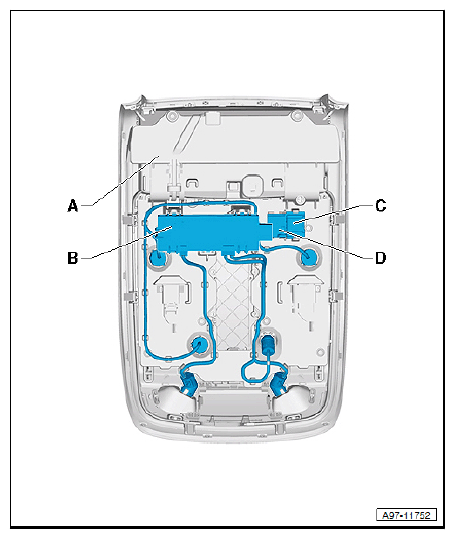 A
B
C
D
A97-11752