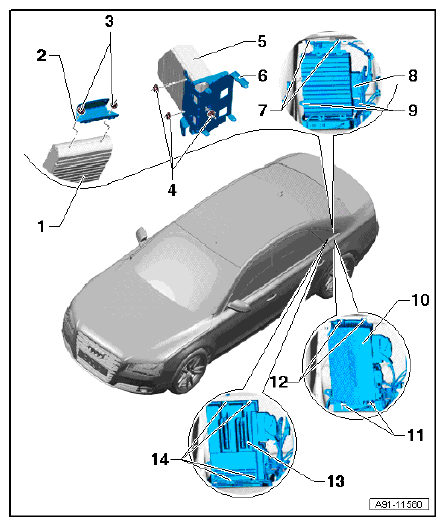 3
2
5
6
8
7
9
4
1
10
12
11
14
13
A91-11560