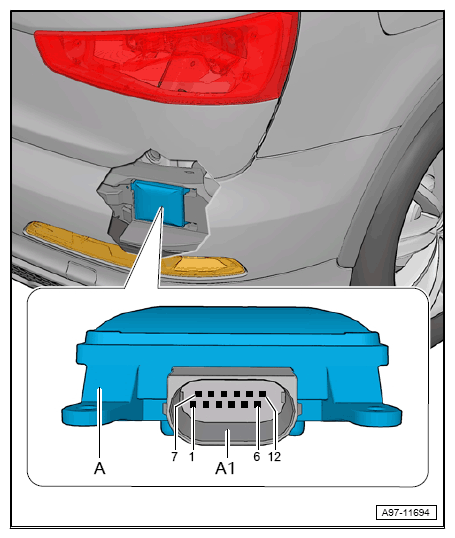 7 1 6 12
A A1
A97-11694