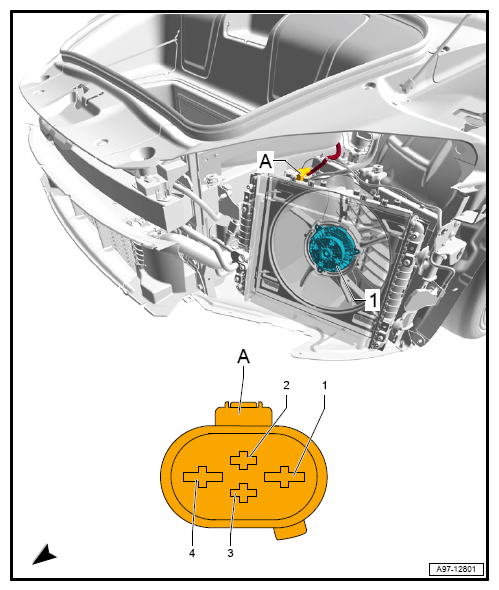 A

1

A

2

1

4

3

A97-12801