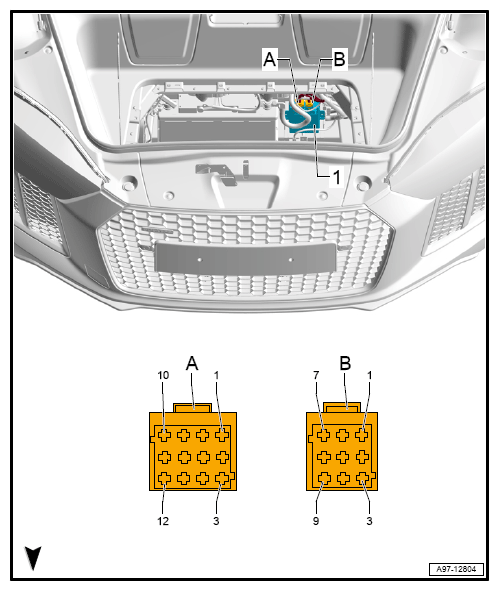 A
B
1

A
10
1
12
3

B
7
1
9
3

A97-12804