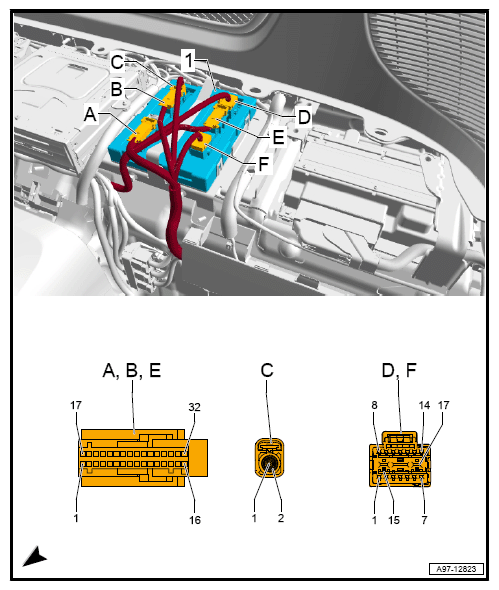 C
1
B
A
D
E
F

A, B, E
17
32
1
16

C
1
2

D, F
8
14
17
1
15
7

A97-12823