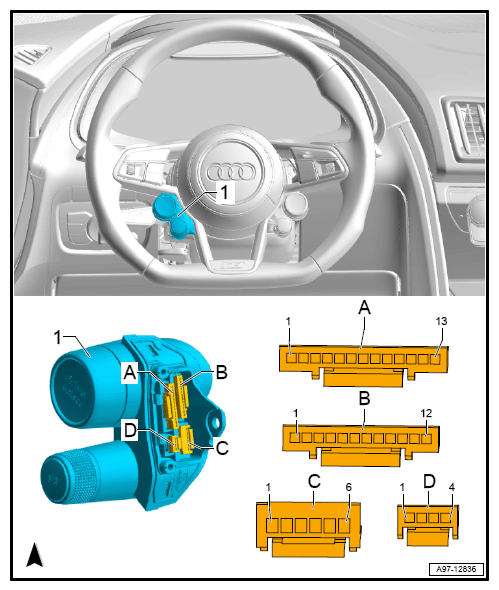 1

1
A
B
D
C

A
1
13

B
1
12

C
1
6

D
1
4

A97-12836