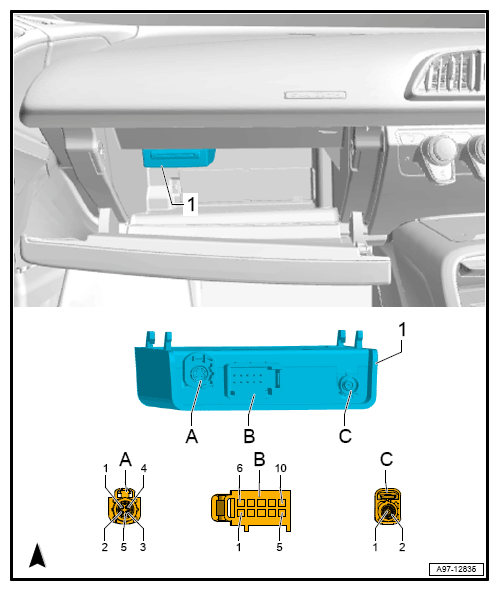 1

1

A

B

C

A

1

4

2

5

3

B

6

10

1

5

C

1

2

A97-12836