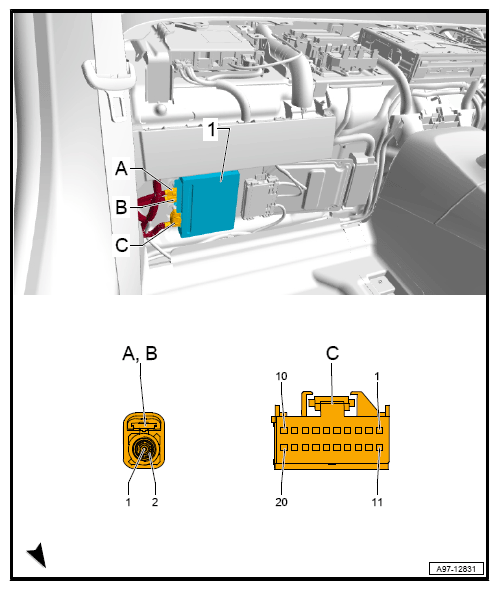 1
A
B
C

A, B
1
2

C
10
1
20
11

A97-12831