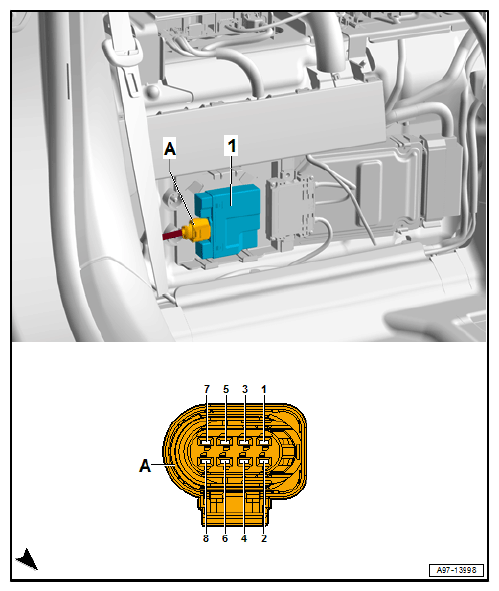 A
1
7 5 3 1
A
8 6 4 2
A97-13998