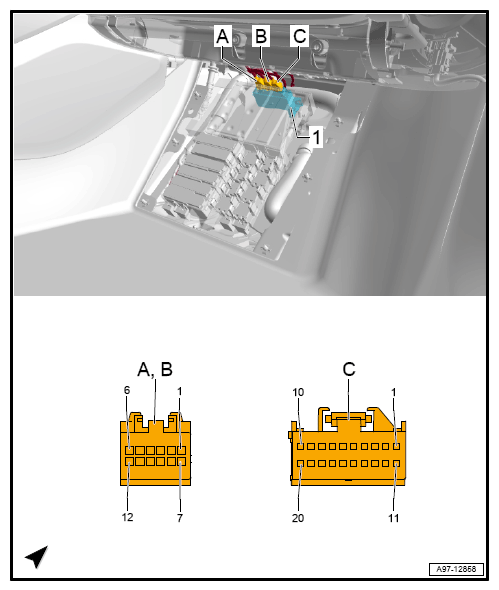 A
B
C
1

A, B
6
1
12
7

C
10
1
20
11

A97-12858