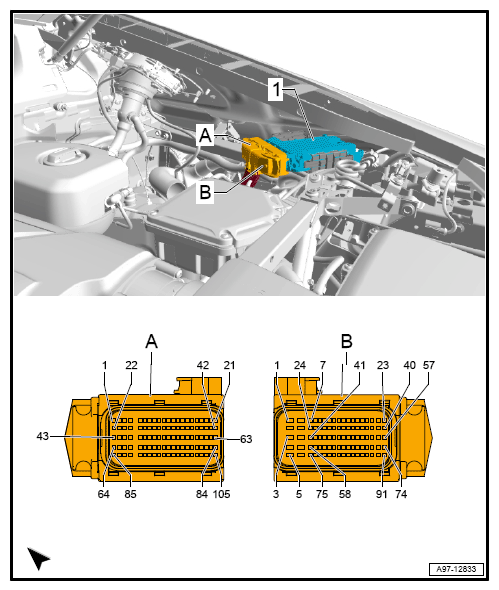 1
A
B

A
1 22 42 21
43 63
64 85 84 105

B
1 24 7 41 23 40 57
3 5 75 58 91 74

A97-12833