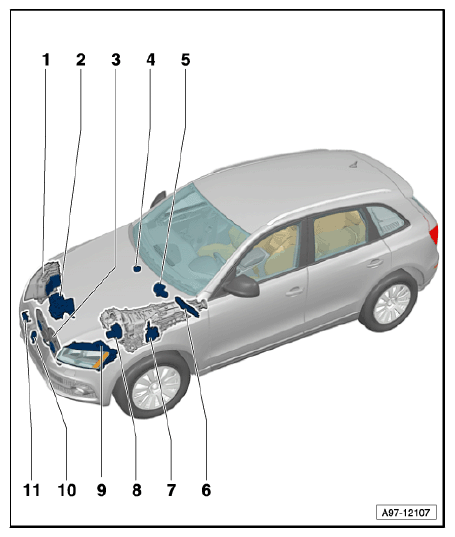 1 2 3 4 5

11 10 9 8 7 6

A97-12107