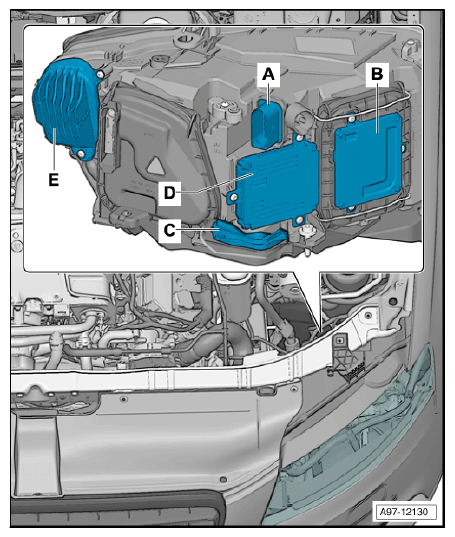 A
B
E
D
C
A97-12130