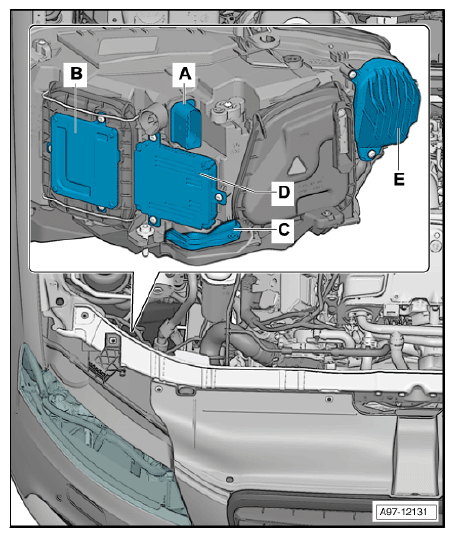 B

A

E

D

C

A97-12131