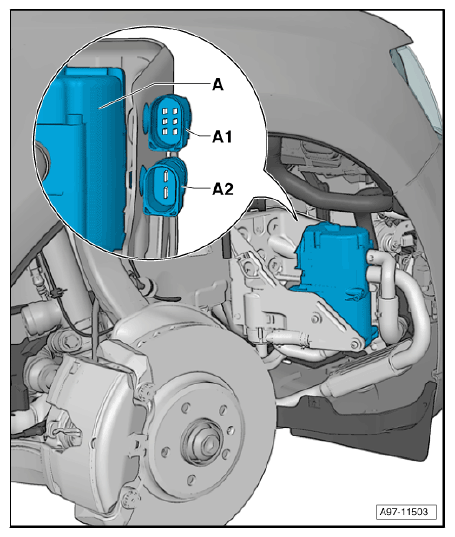 A
A1
A2
A97-11503