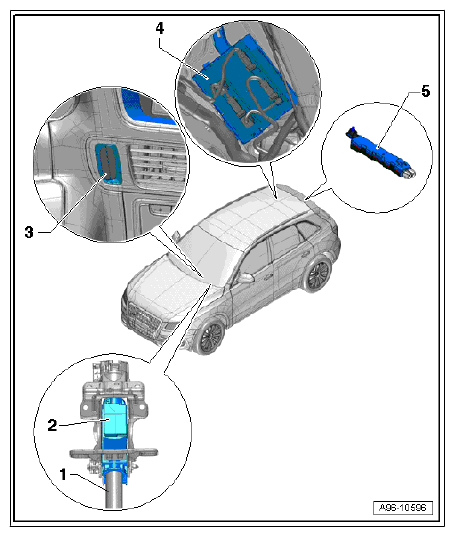 4
5
3
2
1
A96-10596