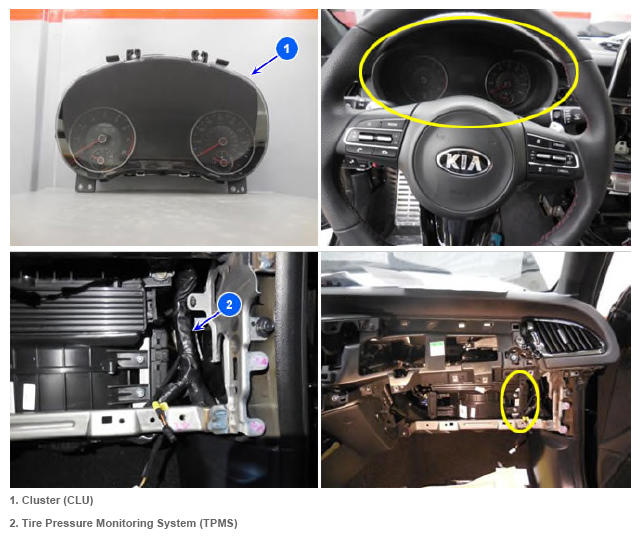 1

KIA

2

1. Cluster (CLU)

2. Tire Pressure Monitoring System (TPMS)