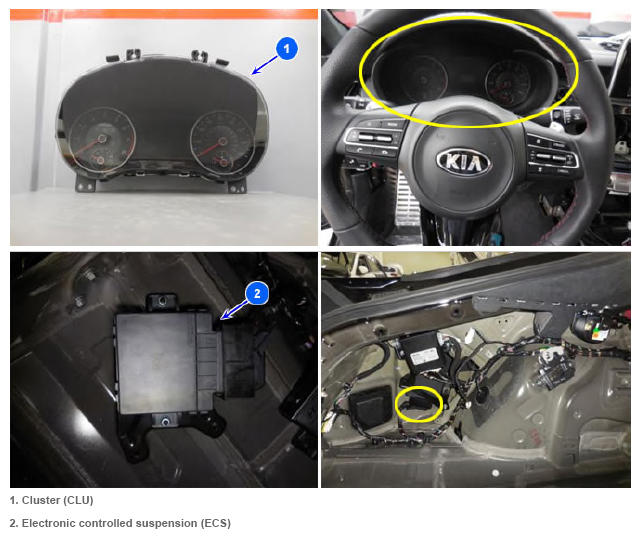 1

KIA

2

1. Cluster (CLU)

2. Electronic controlled suspension (ECS)