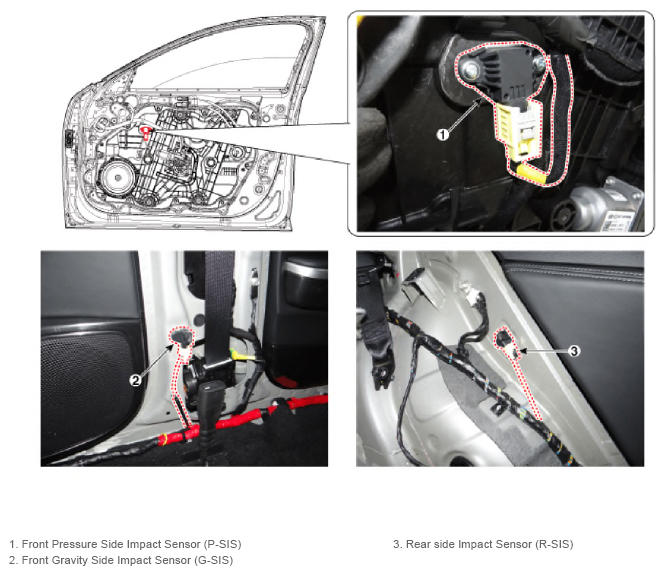 1

2

3

1. Front Pressure Side Impact Sensor (P-SIS)
2. Front Gravity Side Impact Sensor (G-SIS)

3. Rear side Impact Sensor (R-SIS)