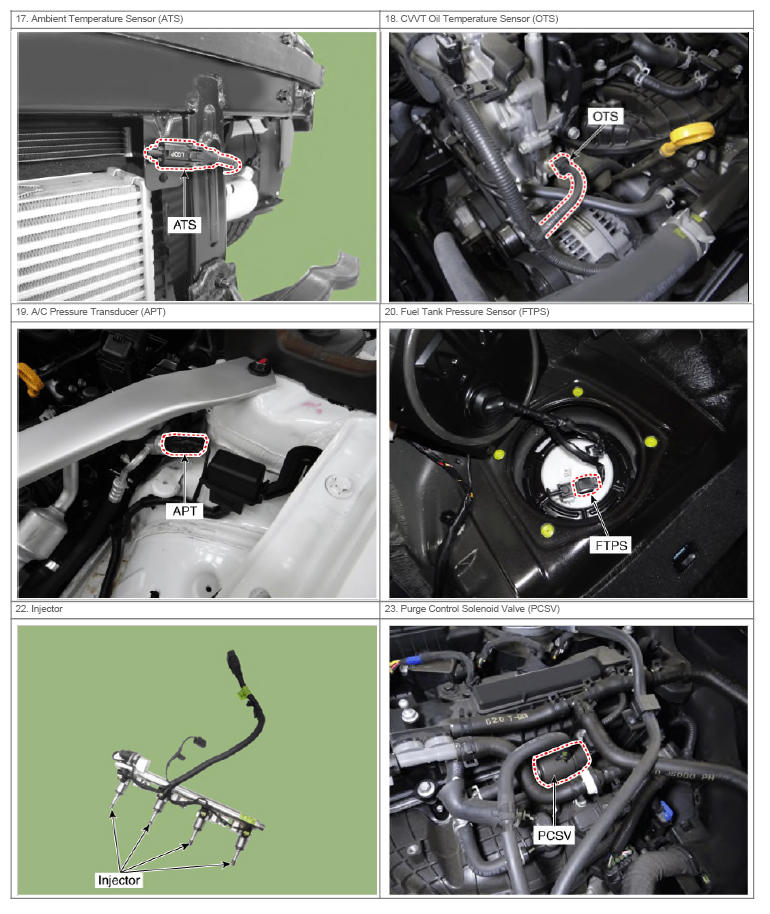 | 17. Ambient Temperature Sensor (ATS) | 18. CVVT Oil Temperature Sensor (OTS) |
|---|---|
| ATS | OTS |
| 19. A/C Pressure Transducer (APT) | 20. Fuel Tank Pressure Sensor (FTPS) |
| APT | FTPS |
| 22. Injector | 23. Purge Control Solenoid Valve (PCSV) |
| Injector | PCSV |