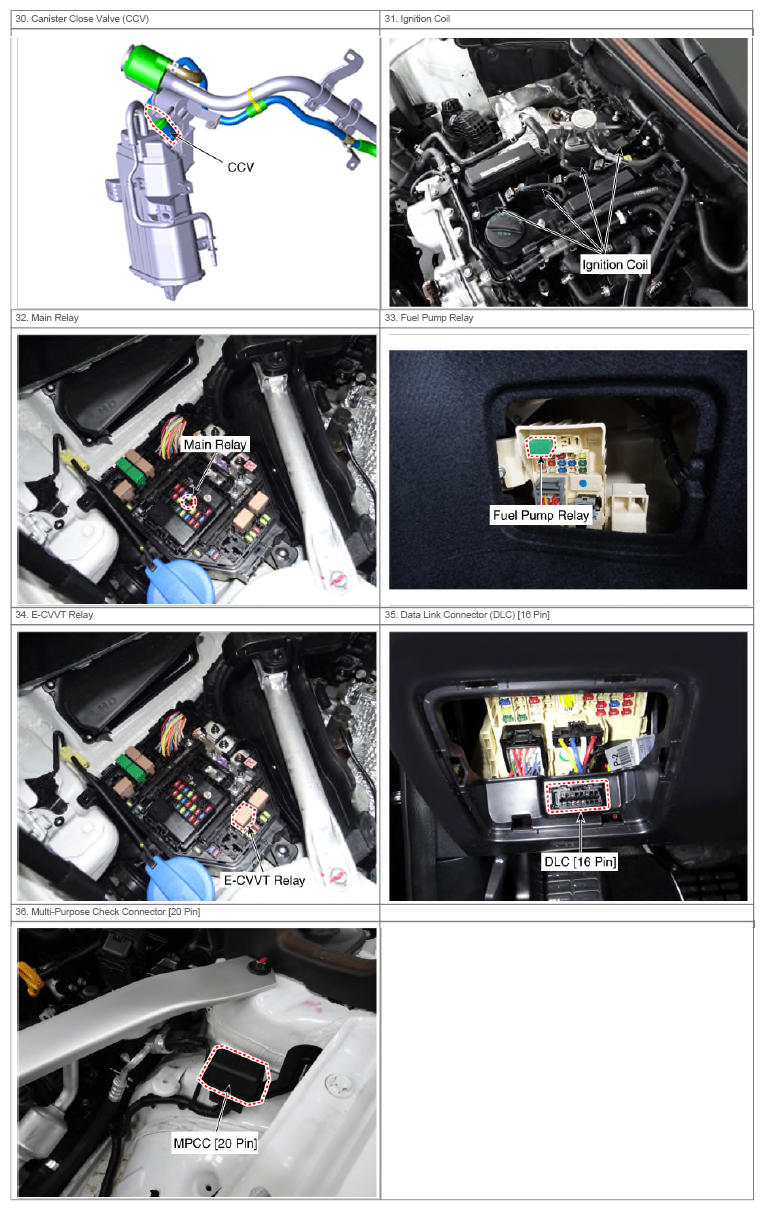 | 30. Canister Close Valve (CCV) | 31. Ignition Coil |
|---|---|
| CCV | Ignition Coil |
| 32. Main Relay | 33. Fuel Pump Relay |
| Main Relay | Fuel Pump Relay |
| 34. E-CVVT Relay | 35. Data Link Connector (DLC) [16 Pin] |
| E-CVVT Relay | DLC [16 Pin] |
| 36. Multi-Purpose Check Connector [20 Pin] | |
| MPCC [20 Pin] | |