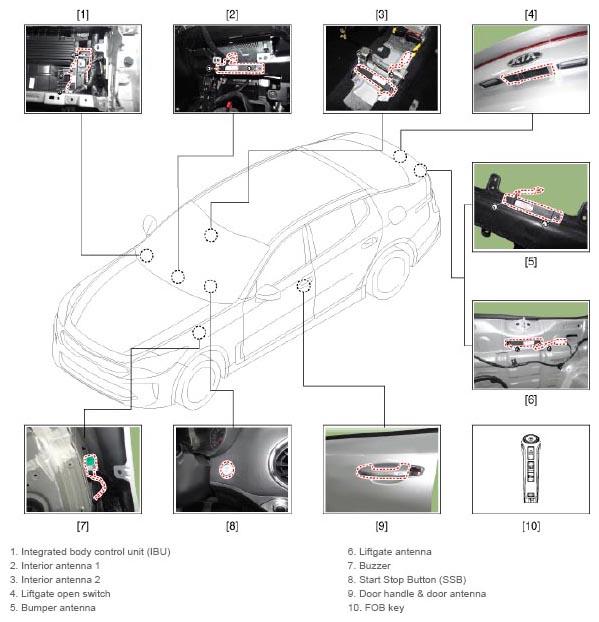 [1]

[2]

[3]

[4]

KIA

[5]

[6]

[7]

[8]

[9]

[10]

1. Integrated body control unit (IBU)
2. Interior antenna 1
3. Interior antenna 2
4. Liftgate open switch
5. Bumper antenna

6. Liftgate antenna
7. Buzzer
8. Start Stop Button (SSB)
9. Door handle & door antenna
10. FOB key