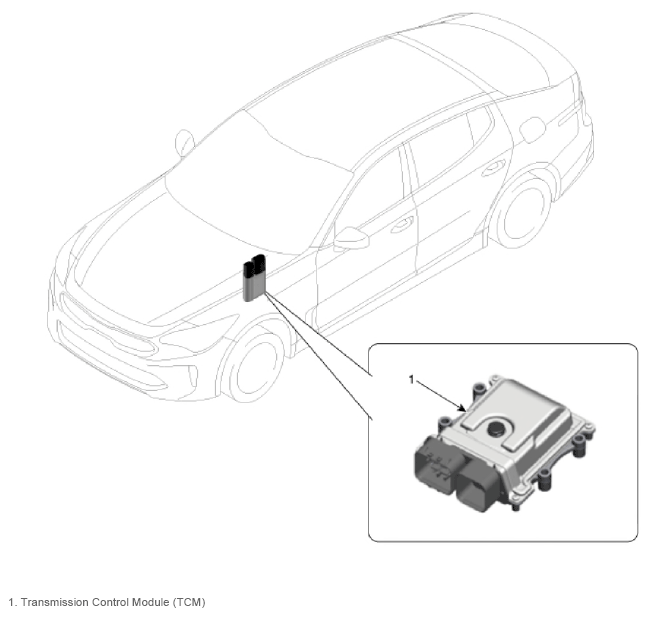 1

1. Transmission Control Module (TCM)