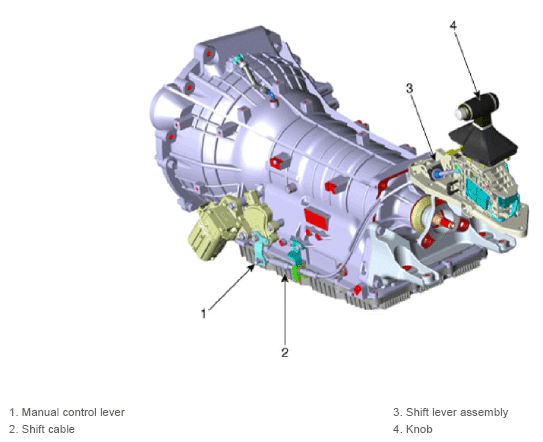 4

3

1

2

1. Manual control lever
2. Shift cable

3. Shift lever assembly
4. Knob