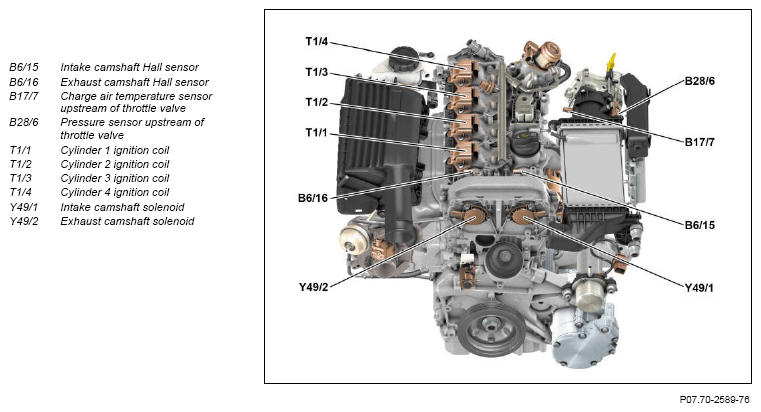 B6/15 Intake camshaft Hall sensor
B6/16 Exhaust camshaft Hall sensor
B17/7 Charge air temperature sensor upstream of throttle valve
B28/6 Pressure sensor upstream of throttle valve
T1/1 Cylinder 1 ignition coil
T1/2 Cylinder 2 ignition coil
T1/3 Cylinder 3 ignition coil
T1/4 Cylinder 4 ignition coil
Y49/1 Intake camshaft solenoid
Y49/2 Exhaust camshaft solenoid

T1/4
T1/3
T1/2
T1/1
B6/16
Y49/2
B28/6
B17/7
B6/15
Y49/1

P07.70-2589-76