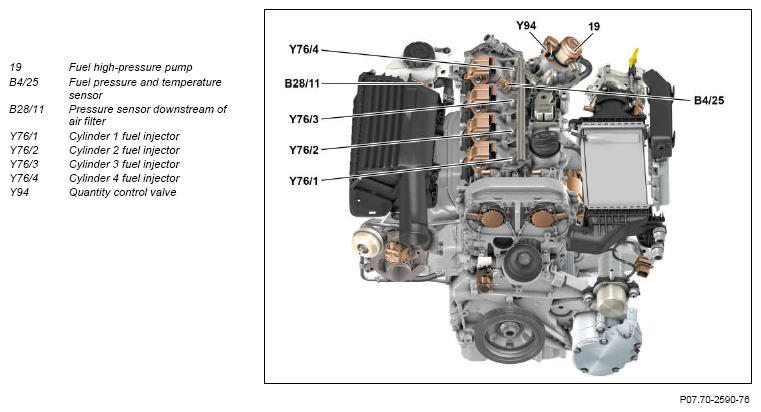 | | |
|---|---|
| 19 | Fuel high-pressure pump |
| B4/25 | Fuel pressure and temperature sensor |
| B28/11 | Pressure sensor downstream of air filter |
| Y76/1 | Cylinder 1 fuel injector |
| Y76/2 | Cylinder 2 fuel injector |
| Y76/3 | Cylinder 3 fuel injector |
| Y76/4 | Cylinder 4 fuel injector |
| Y94 | Quantity control valve |

Y94
19
Y76/4
B28/11
B4/25
Y76/3
Y76/2
Y76/1

P07.70-2590-76