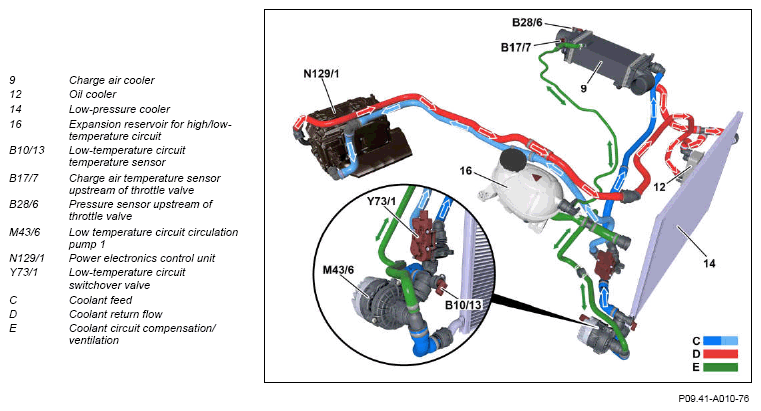 | | |
|---|---|
| 9 | Charge air cooler |
| 12 | Oil cooler |
| 14 | Low-pressure cooler |
| 16 | Expansion reservoir for high/low-temperature circuit |
| B10/13 | Low-temperature circuit temperature sensor |
| B17/7 | Charge air temperature sensor upstream of throttle valve |
| B28/6 | Pressure sensor upstream of throttle valve |
| M43/6 | Low temperature circuit circulation pump 1 |
| N129/1 | Power electronics control unit |
| Y73/1 | Low-temperature circuit switchover valve |
| C | Coolant feed |
| D | Coolant return flow |
| E | Coolant circuit compensation/ ventilation |

B28/6
B17/7
N129/1
9
16
12
Y73/1
M43/6
B10/13
14
C
D
E

P09.41-A010-76