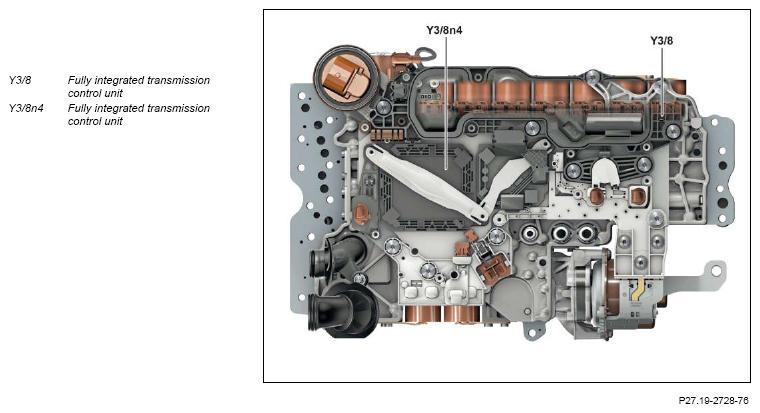 Y3/8 Fully integrated transmission control unit
Y3/8n4 Fully integrated transmission control unit

Y3/8n4
Y3/8

P27.19-2728-76