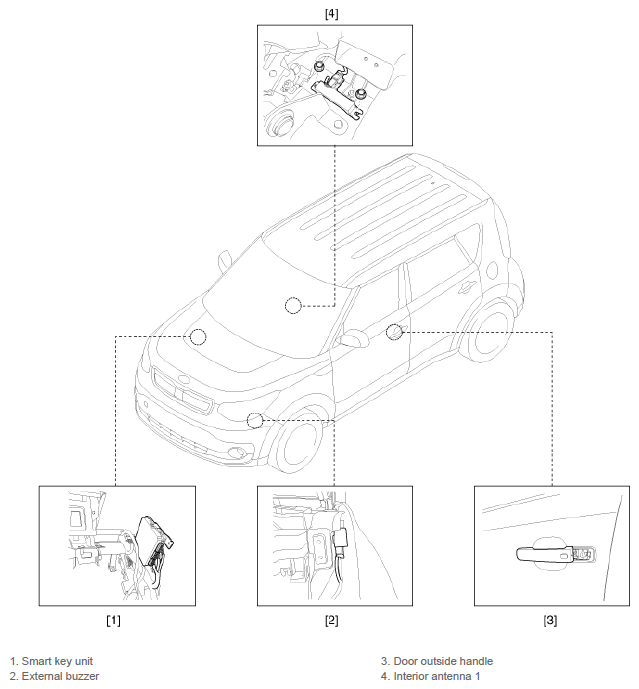 [4]

[1]

[2]

[3]

1. Smart key unit
2. External buzzer

3. Door outside handle
4. Interior antenna 1