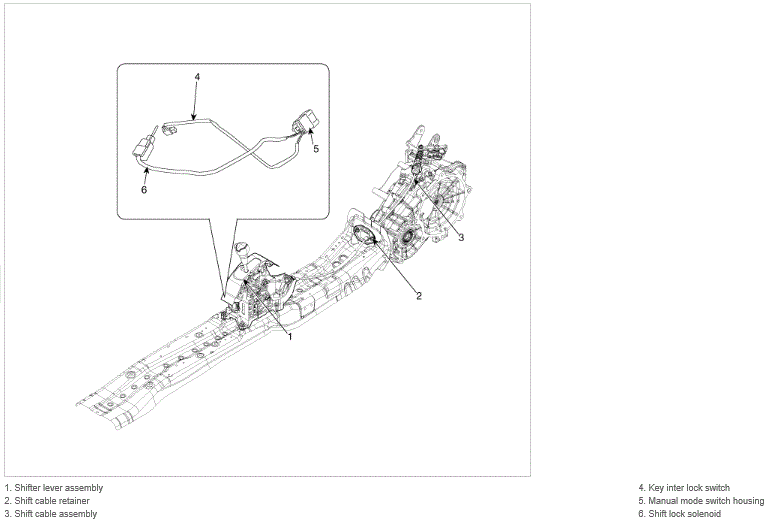 4
5
6
3
2
1

1. Shifter lever assembly
2. Shift cable retainer
3. Shift cable assembly

4. Key inter lock switch
5. Manual mode switch housing
6. Shift lock solenoid