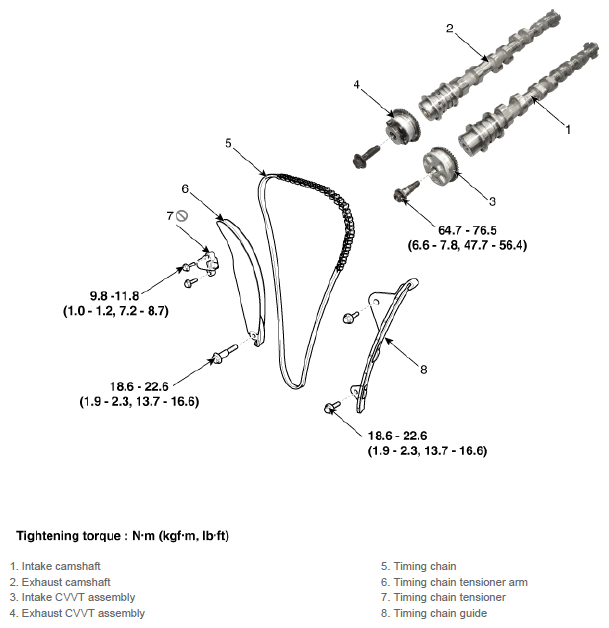 2

4

1

5

3

6

7

64.7 - 76.5
(6.6 - 7.8, 47.7 - 56.4)

9.8 -11.8
(1.0 - 1.2, 7.2 - 8.7)

8

18.6 - 22.6
(1.9 - 2.3, 13.7 - 16.6)

18.6 - 22.6
(1.9 - 2.3, 13.7 - 16.6)

Tightening torque : N·m (kgf·m, lb·ft)

1. Intake camshaft
2. Exhaust camshaft
3. Intake CVVT assembly
4. Exhaust CVVT assembly

5. Timing chain
6. Timing chain tensioner arm
7. Timing chain tensioner
8. Timing chain guide