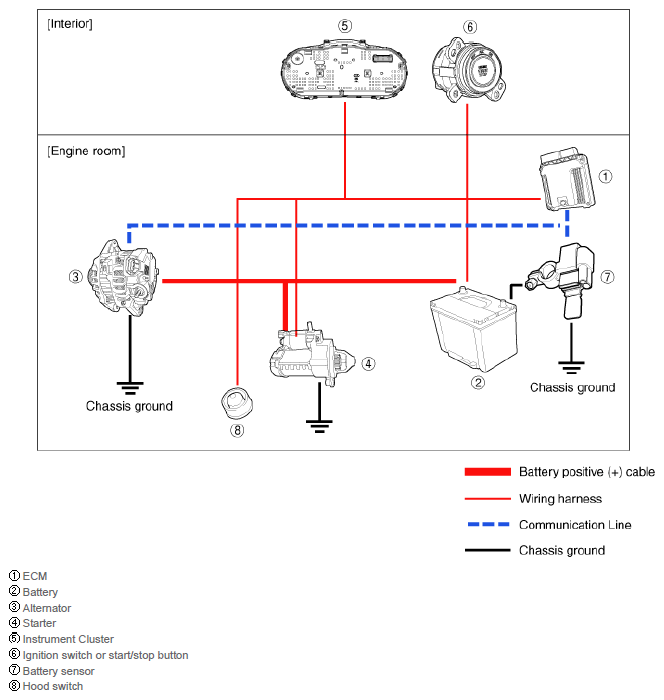 [Interior]

⑤

⑥

[Engine room]

①

③

⑦

④

②

Chassis ground

Chassis ground

⑧

Battery positive (+) cable

Wiring harness

Communication Line

Chassis ground

① ECM
② Battery
③ Alternator
④ Starter
⑤ Instrument Cluster
⑥ Ignition switch or start/stop button
⑦ Battery sensor
⑧ Hood switch