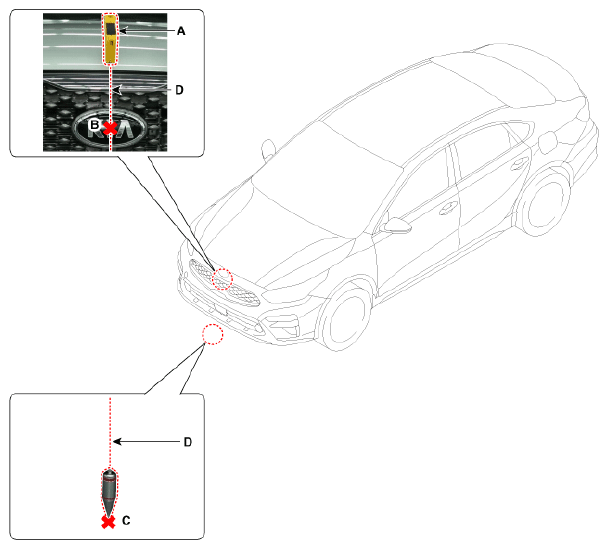 A

D

B

KIA

D

C