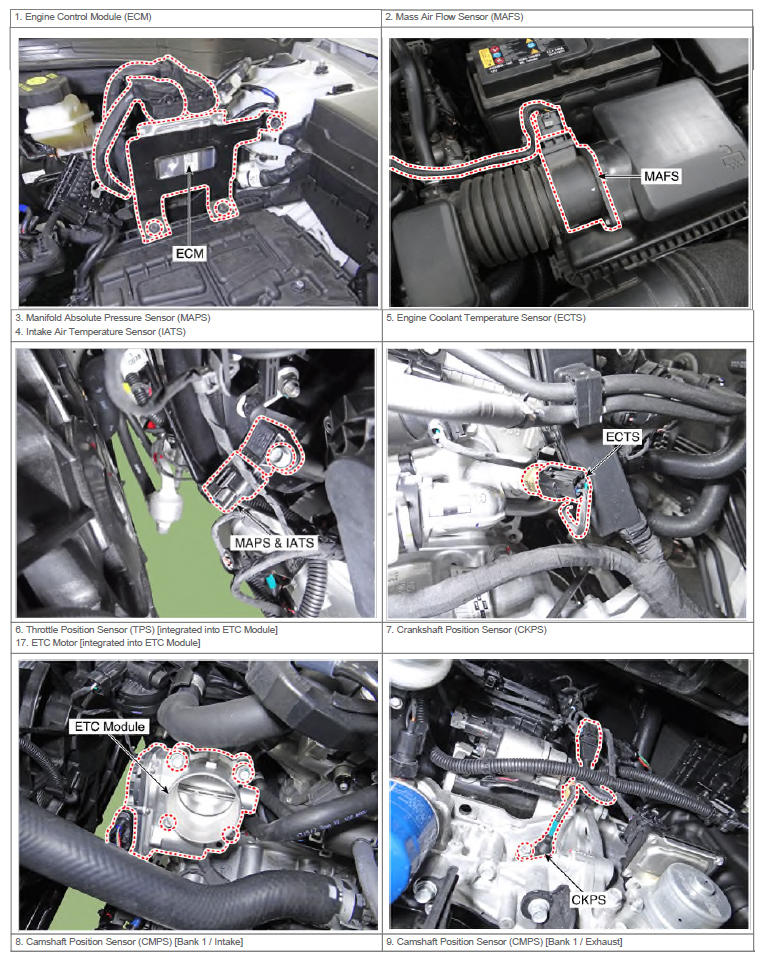 | 1. Engine Control Module (ECM) | 2. Mass Air Flow Sensor (MAFS) |
|---|---|
| ECM | MAFS |
| 3. Manifold Absolute Pressure Sensor (MAPS)<br>4. Intake Air Temperature Sensor (IATS) | 5. Engine Coolant Temperature Sensor (ECTS) |
| MAPS & IATS | ECTS |
| 6. Throttle Position Sensor (TPS) [integrated into ETC Module]<br>17. ETC Motor [integrated into ETC Module] | 7. Crankshaft Position Sensor (CKPS) |
| ETC Module | CKPS |
| 8. Camshaft Position Sensor (CMPS) [Bank 1 / Intake] | 9. Camshaft Position Sensor (CMPS) [Bank 1 / Exhaust] |