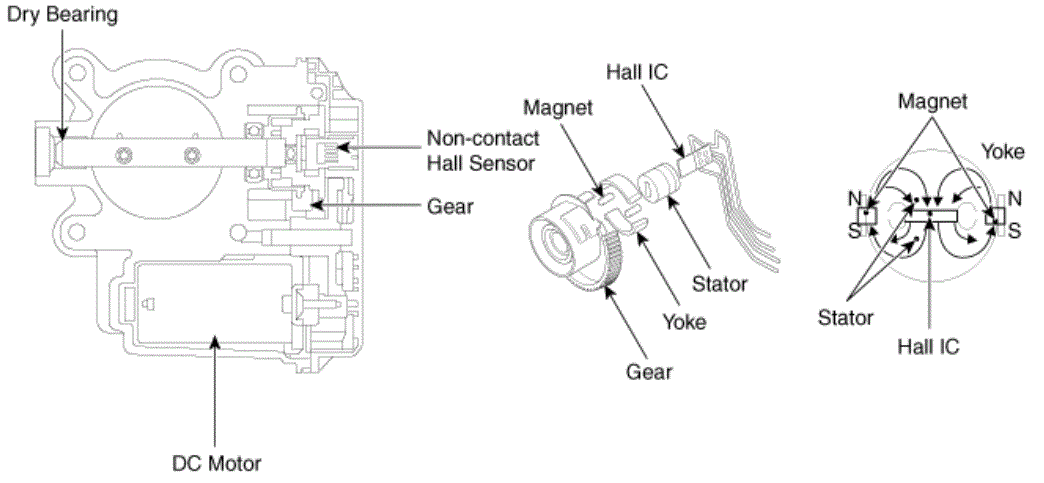 Dry Bearing

Non-contact Hall Sensor

Gear

DC Motor

Hall IC

Magnet

Stator

Yoke

Gear

Magnet

Yoke

N

S

N

S

Stator

Hall IC