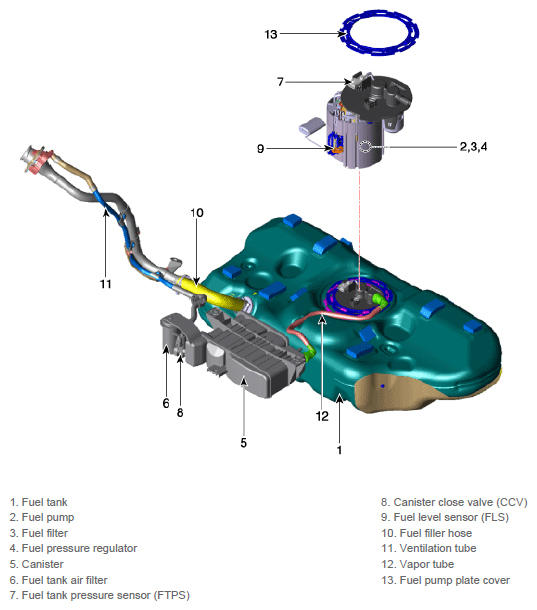 13

7

9

2,3,4

10

11

6

8

5

12

1

1. Fuel tank
2. Fuel pump
3. Fuel filter
4. Fuel pressure regulator
5. Canister
6. Fuel tank air filter
7. Fuel tank pressure sensor (FTPS)

8. Canister close valve (CCV)
9. Fuel level sensor (FLS)
10. Fuel filler hose
11. Ventilation tube
12. Vapor tube
13. Fuel pump plate cover